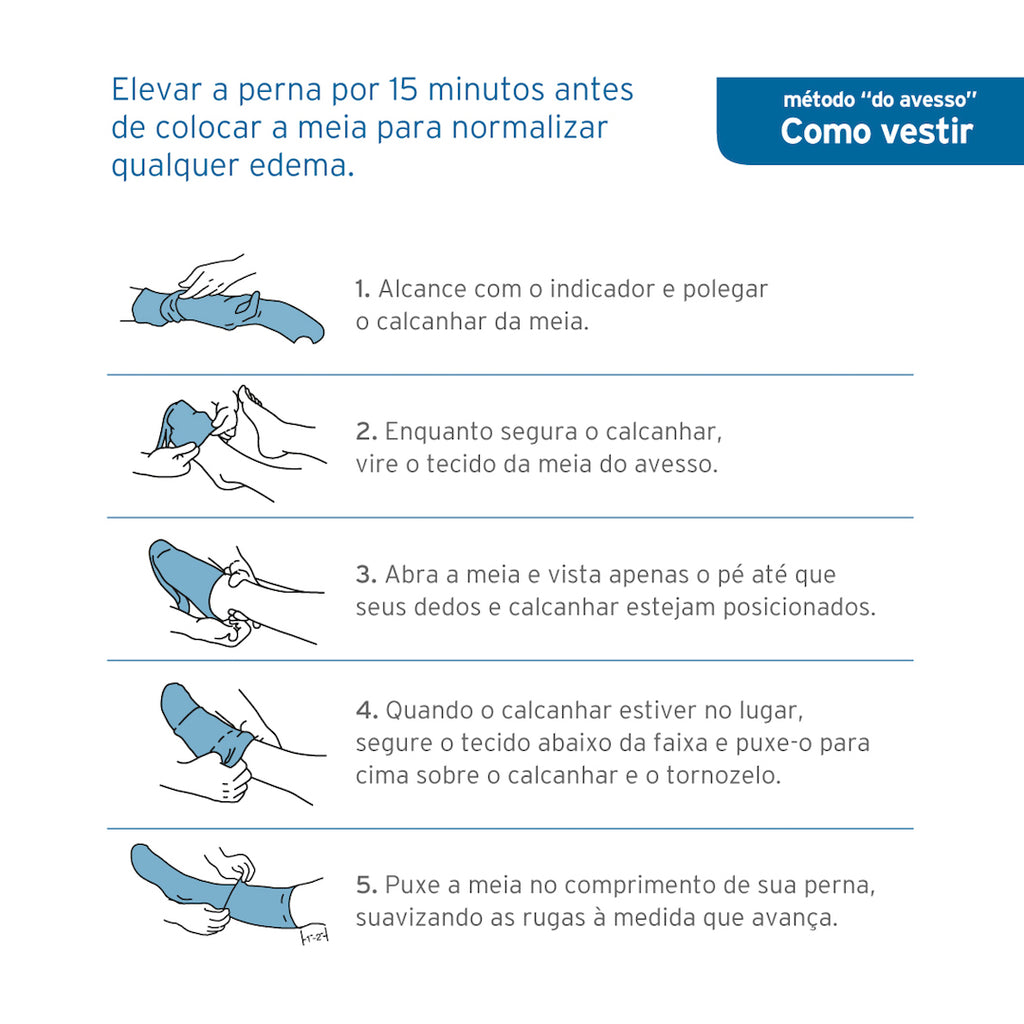 Elevar a perna por 15 minutos antes de colocar a meia para normalizar qualquer edema.

método "do avesso"
Como vestir

1. Alcance com o indicador e polegar o calcanhar da meia.

2. Enquanto segura o calcanhar, vire o tecido da meia do avesso.

3. Abra a meia e vista apenas o pé até que seus dedos e calcanhar estejam posicionados.

4. Quando o calcanhar estiver no lugar, segure o tecido abaixo da faixa e puxe-o para cima sobre o calcanhar e o tornozelo.

5. Puxe a meia no comprimento de sua perna, suavizando as rugas à medida que avança.